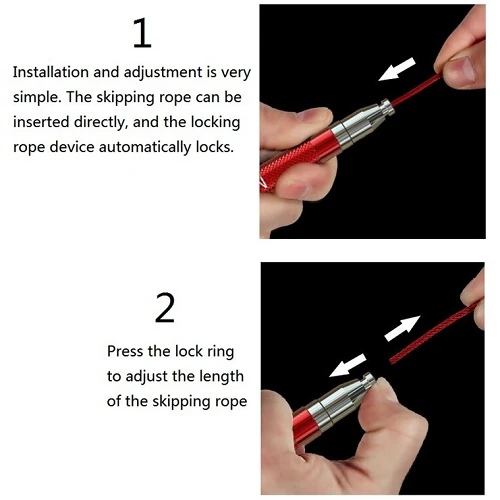 1

Installation and adjustment is very simple. The skipping rope can be inserted directly, and the locking rope device automatically locks.

2

Press the lock ring to adjust the length of the skipping rope